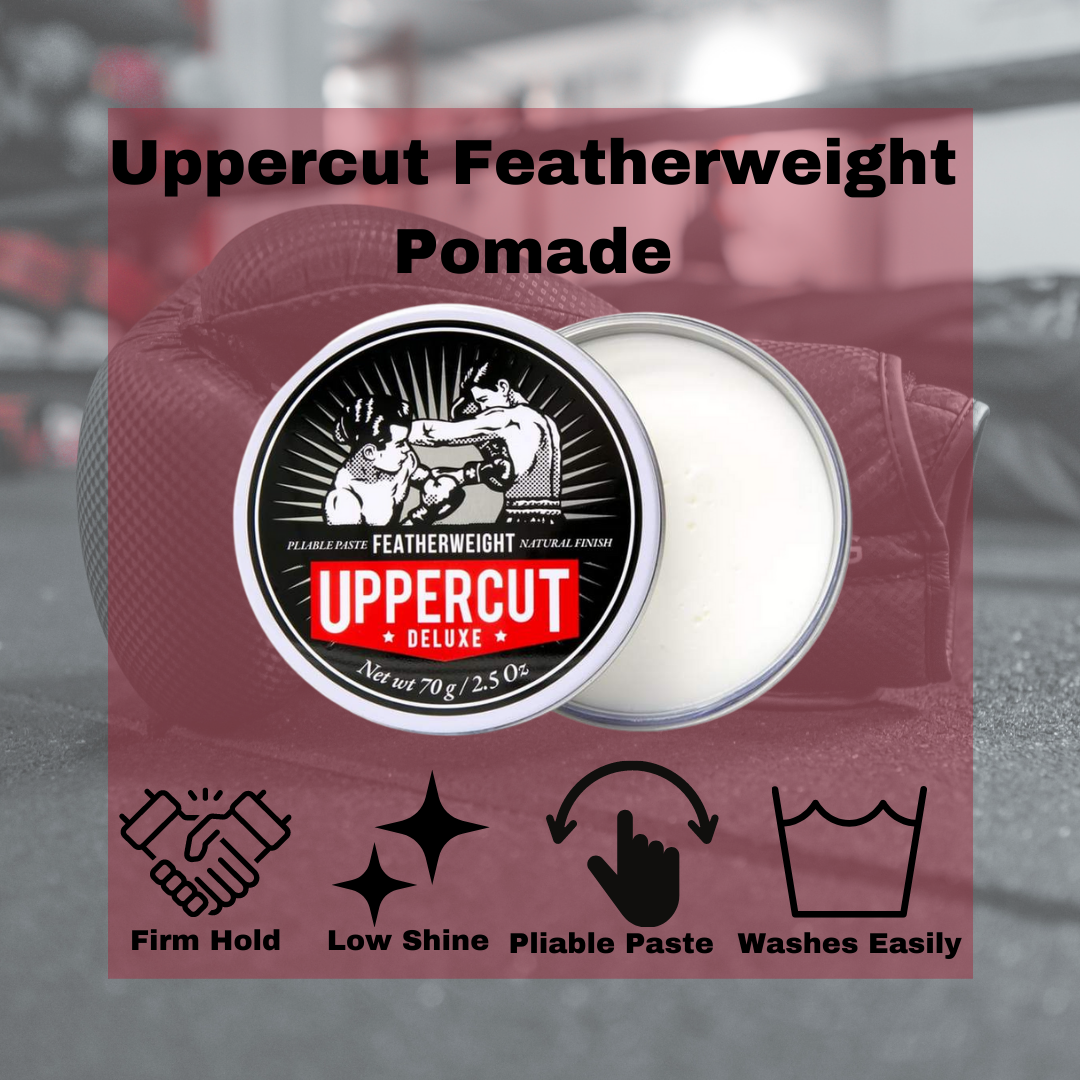 Uppercut Featherweight Pomade

PLIABLE PASTE FEATHERWEIGHT NATURAL FINISH
UPPERCUT
DELUXE
Net wt 70 g / 2.5 Oz

Firm Hold
Low Shine
Pliable Paste
Washes Easily